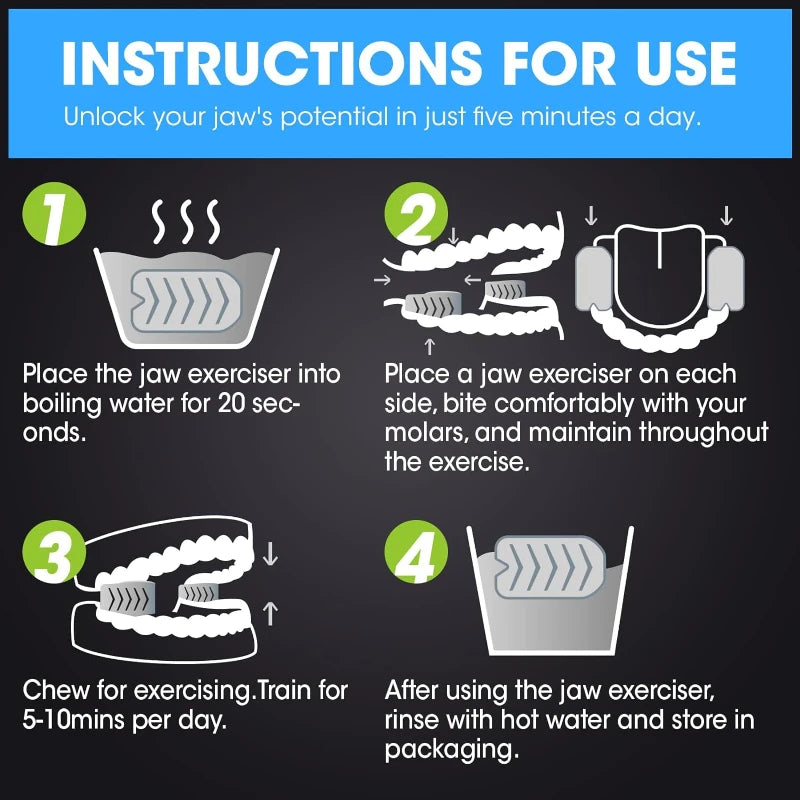 INSTRUCTIONS FOR USE

Unlock your jaw's potential in just five minutes a day.

1

Place the jaw exerciser into boiling water for 20 seconds.

2

Place a jaw exerciser on each side, bite comfortably with your molars, and maintain throughout the exercise.

3

Chew for exercising.Train for 5-10mins per day.

4

After using the jaw exerciser, rinse with hot water and store in packaging.